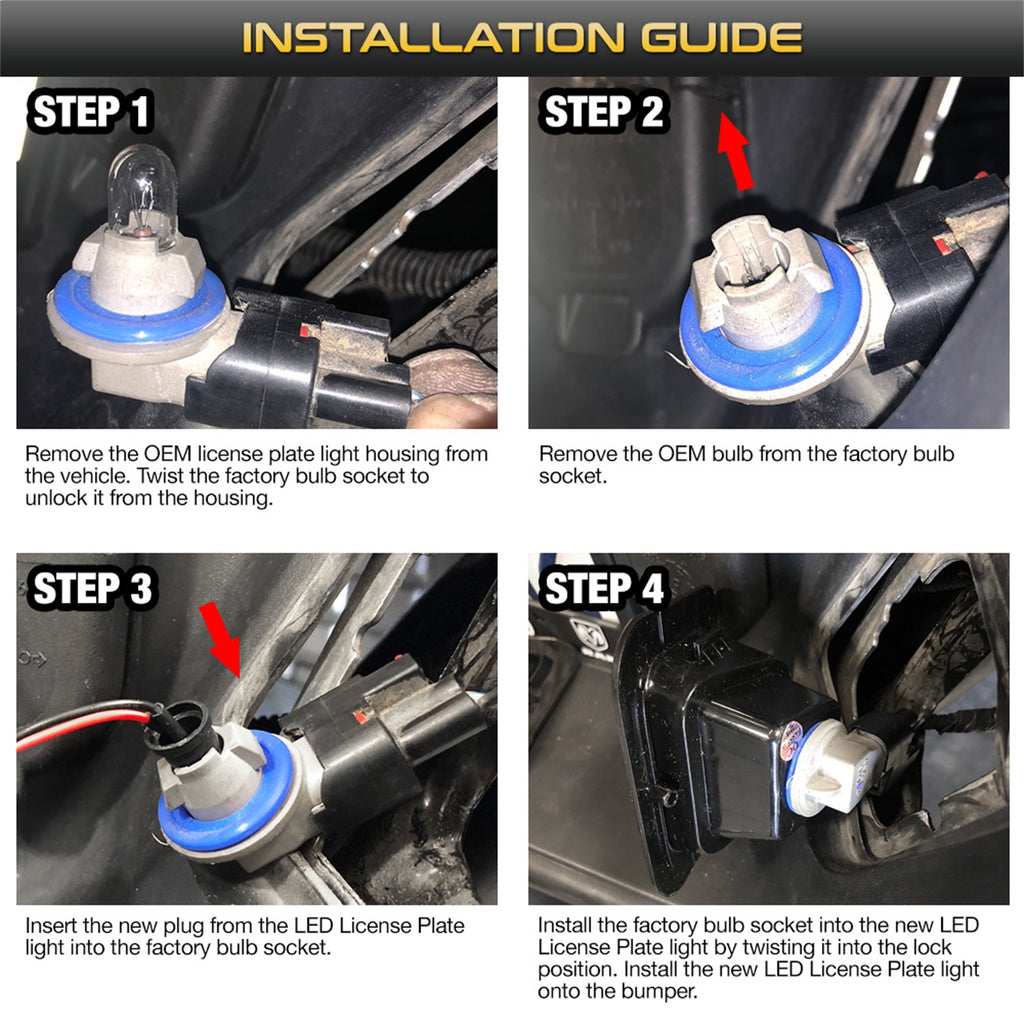 INSTALLATION GUIDE

STEP 1

Remove the OEM license plate light housing from the vehicle. Twist the factory bulb socket to unlock it from the housing.

STEP 2

Remove the OEM bulb from the factory bulb socket.

STEP 3

Insert the new plug from the LED License Plate light into the factory bulb socket.

STEP 4

Install the factory bulb socket into the new LED License Plate light by twisting it into the lock position. Install the new LED License Plate light onto the bumper.